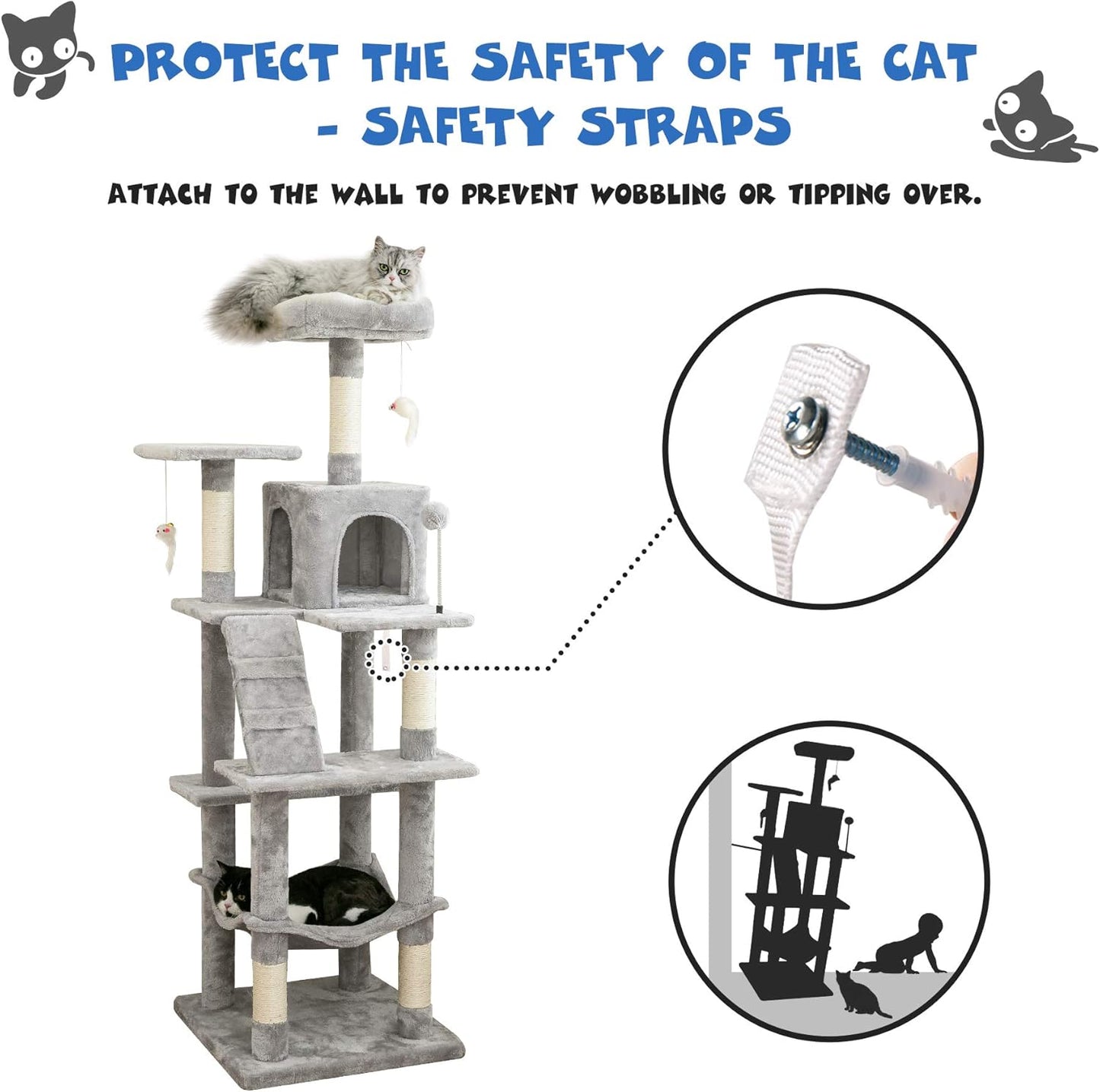 PROTECT THE SAFETY OF THE CAT - SAFETY STRAPS

ATTACH TO THE WALL TO PREVENT WOBBLING OR TIPPING OVER.