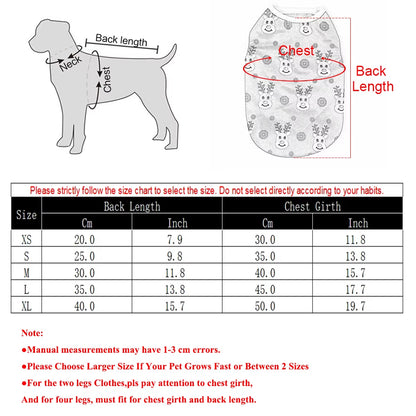 Back length
Neck
Chest

Chest
Back Length

Please strictly follow the size chart to select the size. Do not select directly according to your habits.

| Size | Back Length Cm | Back Length Inch | Chest Girth Cm | Chest Girth Inch |
|---|---|---|---|---|
| XS | 20.0 | 7.9 | 30.0 | 11.8 |
| S | 25.0 | 9.8 | 35.0 | 13.8 |
| M | 30.0 | 11.8 | 40.0 | 15.7 |
| L | 35.0 | 13.8 | 45.0 | 17.7 |
| XL | 40.0 | 15.7 | 50.0 | 19.7 |

Note:
●Manual measurements may have 1-3 cm errors.
●Please Choose Larger Size If Your Pet Grows Fast or Between 2 Sizes
●For the two legs Clothes,pls pay attention to chest girth,
And for four legs, must fit for chest girth and back length.