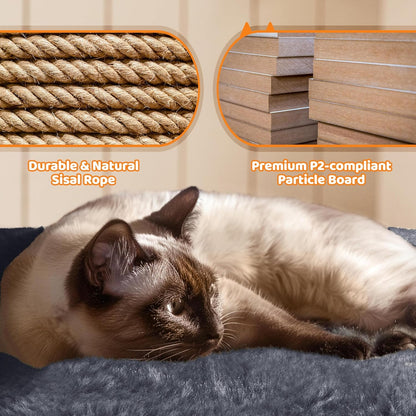 Durable & Natural Sisal Rope

Premium P2-compliant Particle Board