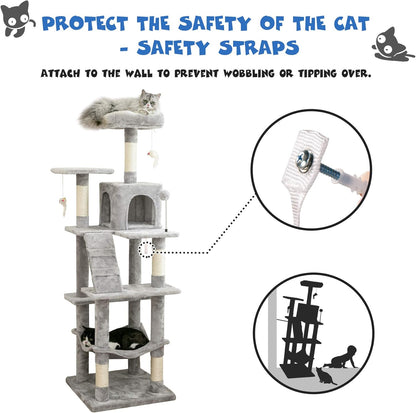 PROTECT THE SAFETY OF THE CAT - SAFETY STRAPS

ATTACH TO THE WALL TO PREVENT WOBBLING OR TIPPING OVER.