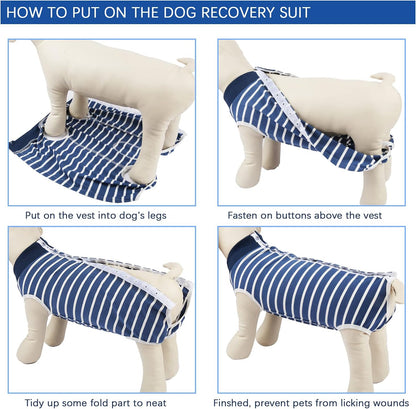 HOW TO PUT ON THE DOG RECOVERY SUIT

Put on the vest into dog's legs

Fasten on buttons above the vest

Tidy up some fold part to neat

Finshed, prevent pets from licking wounds