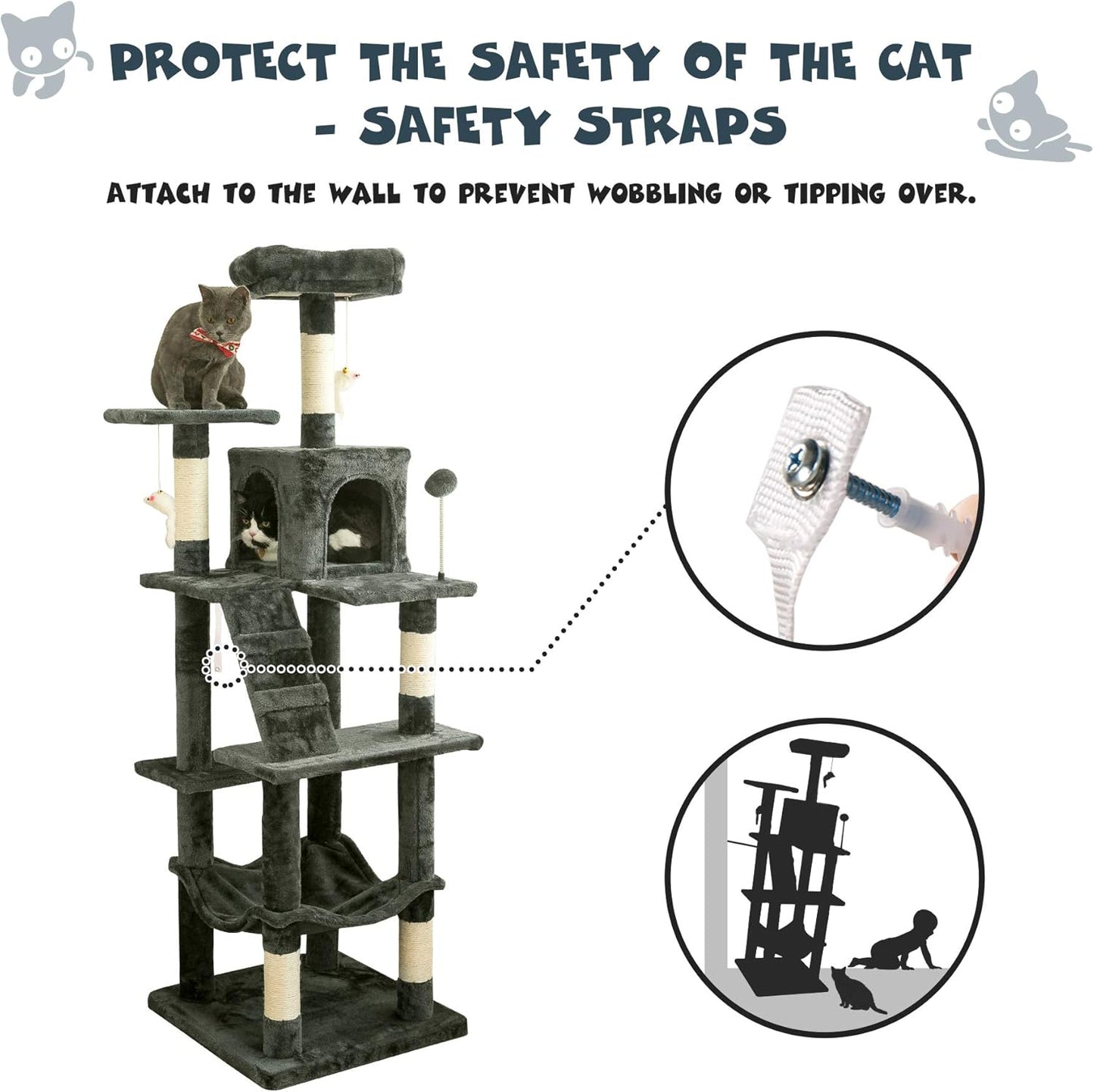 PROTECT THE SAFETY OF THE CAT - SAFETY STRAPS

ATTACH TO THE WALL TO PREVENT WOBBLING OR TIPPING OVER.