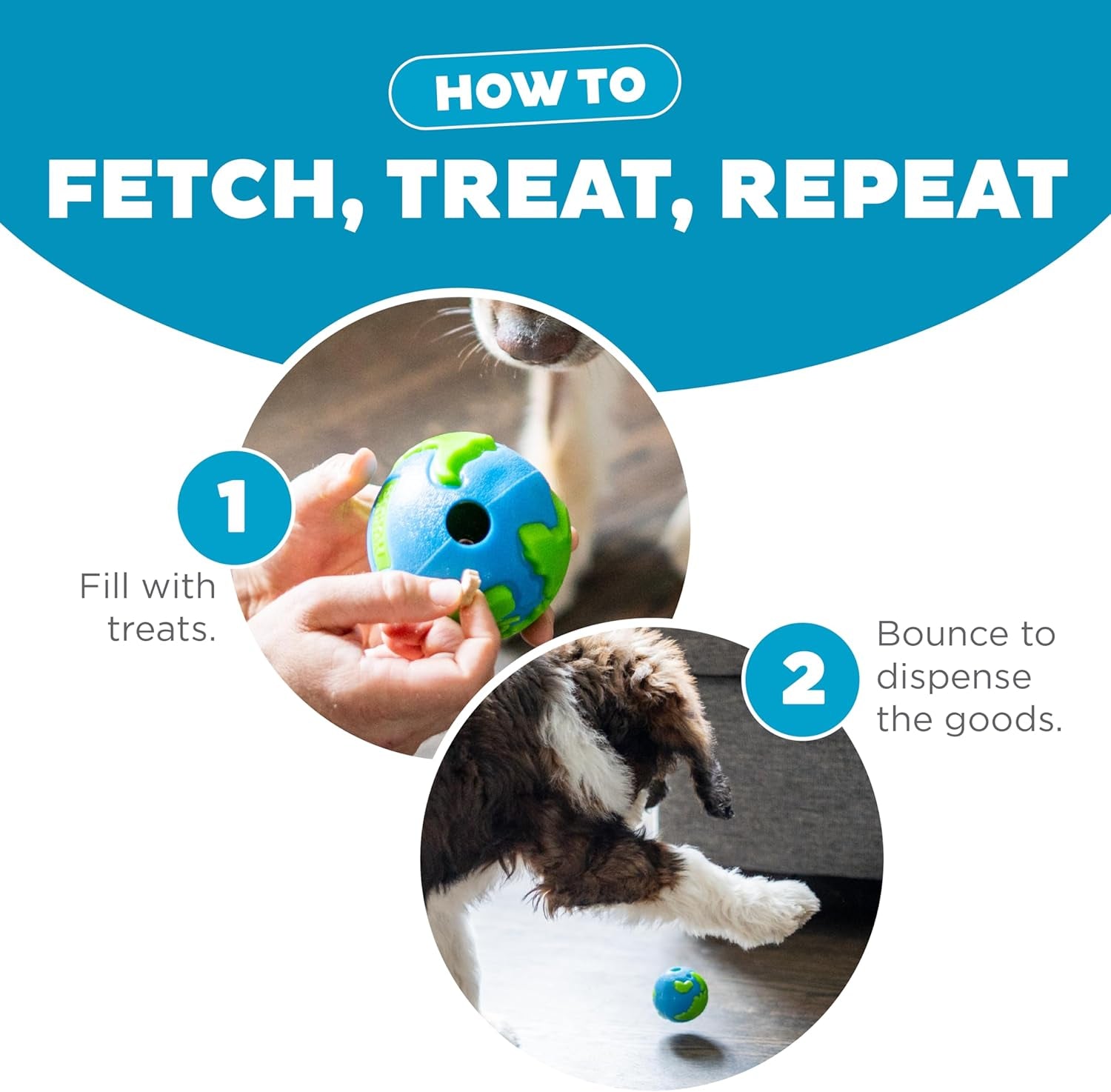 HOW TO

FETCH, TREAT, REPEAT

1

Fill with treats.

2

Bounce to dispense the goods.